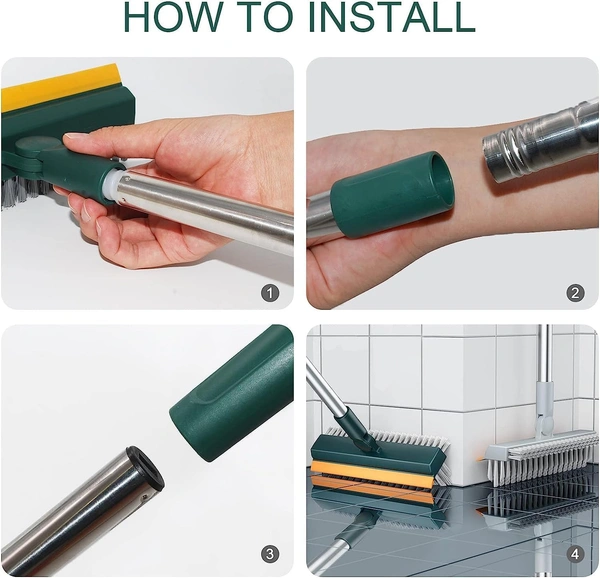 HOW TO INSTALL

1

2

3

4