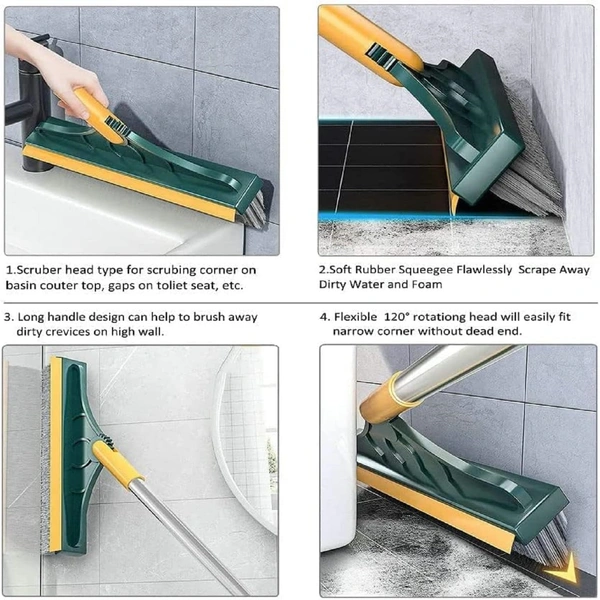 1.Scruber head type for scrubing corner on basin couter top, gaps on toliet seat, etc.

2.Soft Rubber Squeegee Flawlessly Scrape Away Dirty Water and Foam

3. Long handle design can help to brush away dirty crevices on high wall.

4. Flexible 120° rotationg head will easily fit narrow corner without dead end.