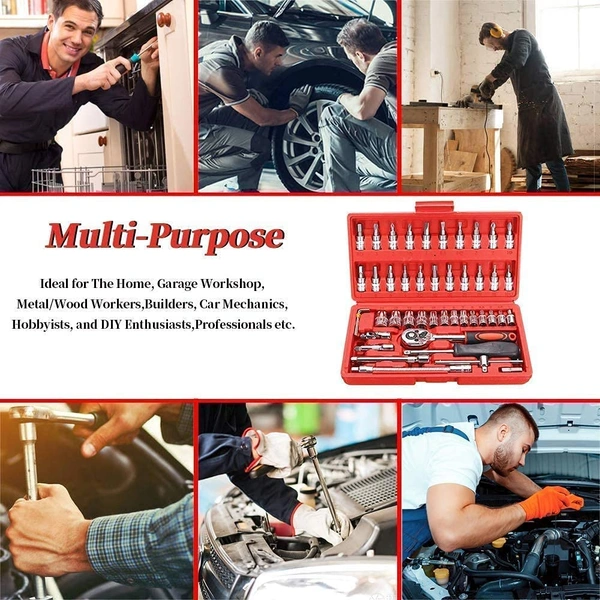 Multi-Purpose

Ideal for The Home, Garage Workshop, Metal/Wood Workers,Builders, Car Mechanics, Hobbyists, and DIY Enthusiasts,Professionals etc.