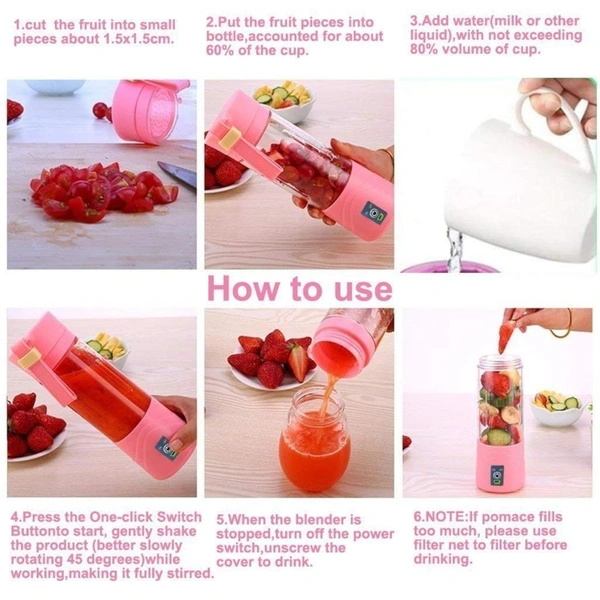 1.cut the fruit into small pieces about 1.5x1.5cm.

2.Put the fruit pieces into bottle,accounted for about 60% of the cup.

3.Add water(milk or other liquid),with not exceeding 80% volume of cup.

How to use

4.Press the One-click Switch Buttonto start, gently shake the product (better slowly rotating 45 degrees)while working,making it fully stirred.

5.When the blender is stopped,turn off the power switch,unscrew the cover to drink.

6.NOTE:If pomace fills too much, please use filter net to filter before drinking.