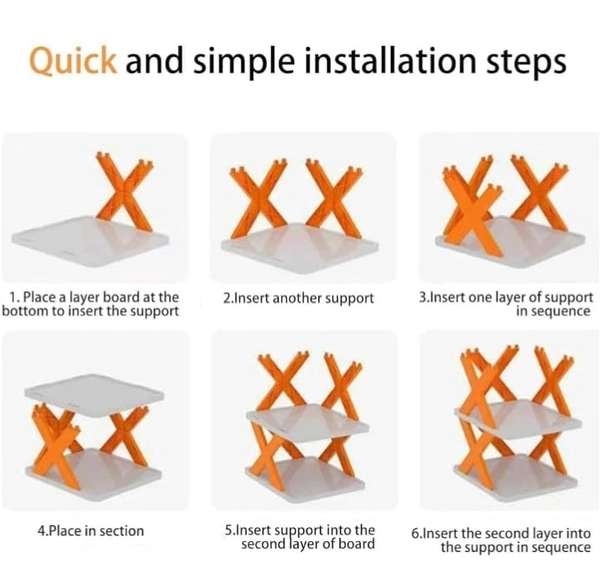 Quick and simple installation steps

1. Place a layer board at the bottom to insert the support

2.Insert another support

3.Insert one layer of support in sequence

4.Place in section

5.Insert support into the second layer of board

6.Insert the second layer into the support in sequence