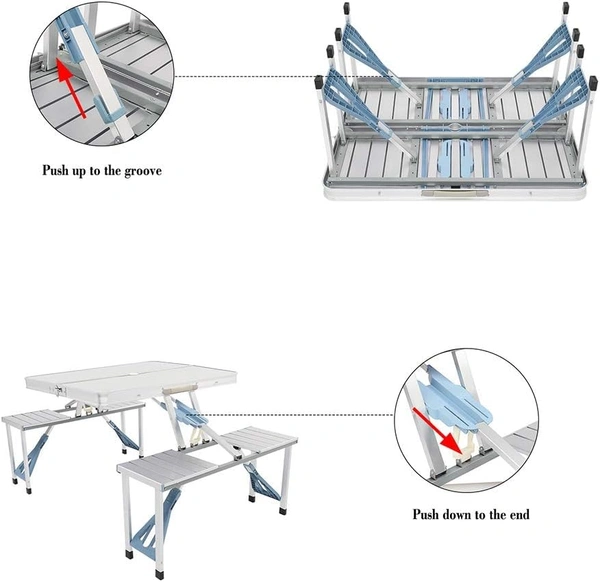 Push up to the groove

Push down to the end