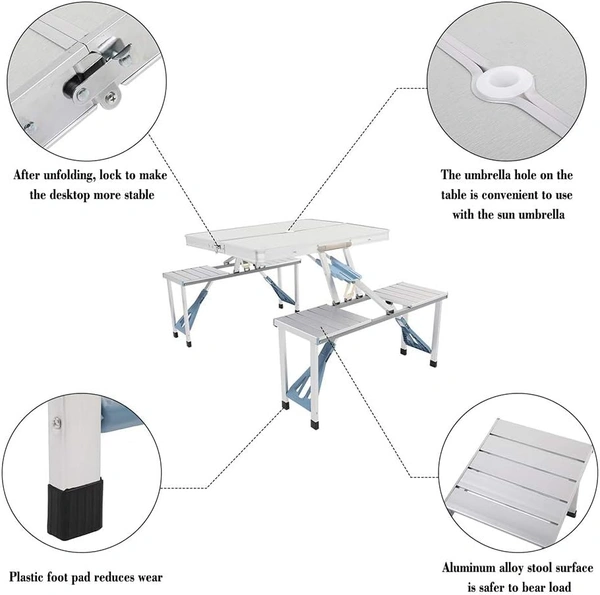 After unfolding, lock to make the desktop more stable

The umbrella hole on the table is convenient to use with the sun umbrella

Plastic foot pad reduces wear

Aluminum alloy stool surface is safer to bear load