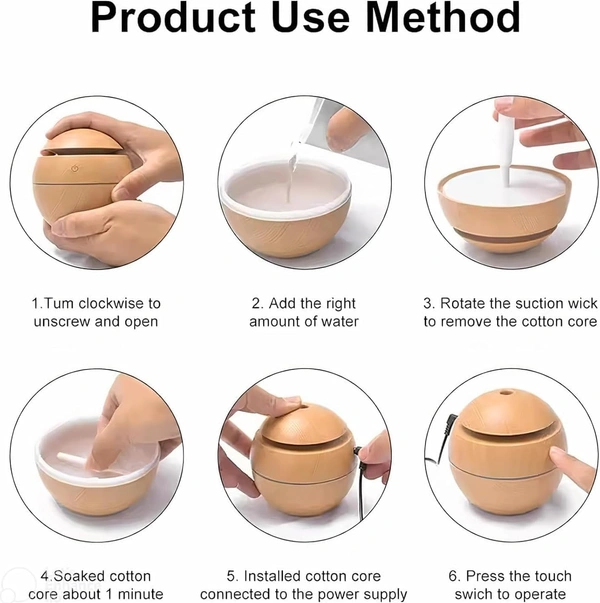 Product Use Method

1.Tum clockwise to unscrew and open

2. Add the right amount of water

3. Rotate the suction wick to remove the cotton core

4.Soaked cotton core about 1 minute

5. Installed cotton core connected to the power supply

6. Press the touch swich to operate