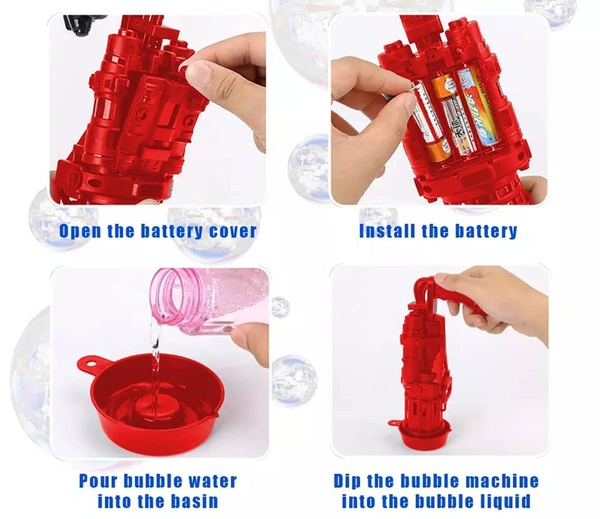 Open the battery cover

Install the battery

Pour bubble water into the basin

Dip the bubble machine into the bubble liquid