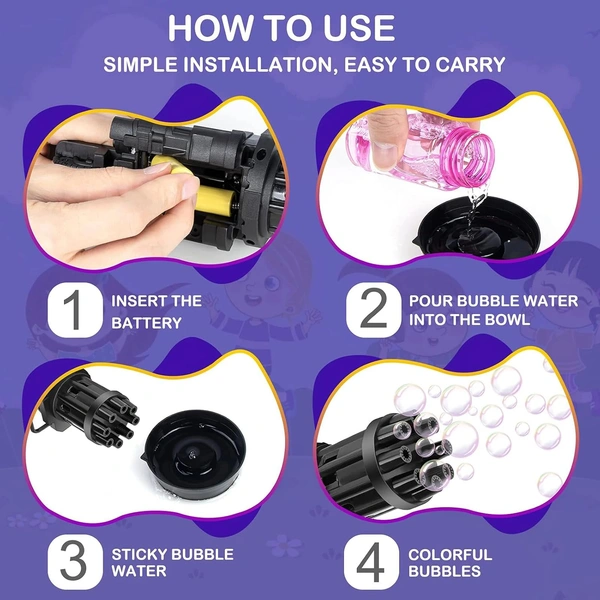 HOW TO USE

SIMPLE INSTALLATION, EASY TO CARRY

1 INSERT THE BATTERY

2 POUR BUBBLE WATER INTO THE BOWL

3 STICKY BUBBLE WATER

4 COLORFUL BUBBLES