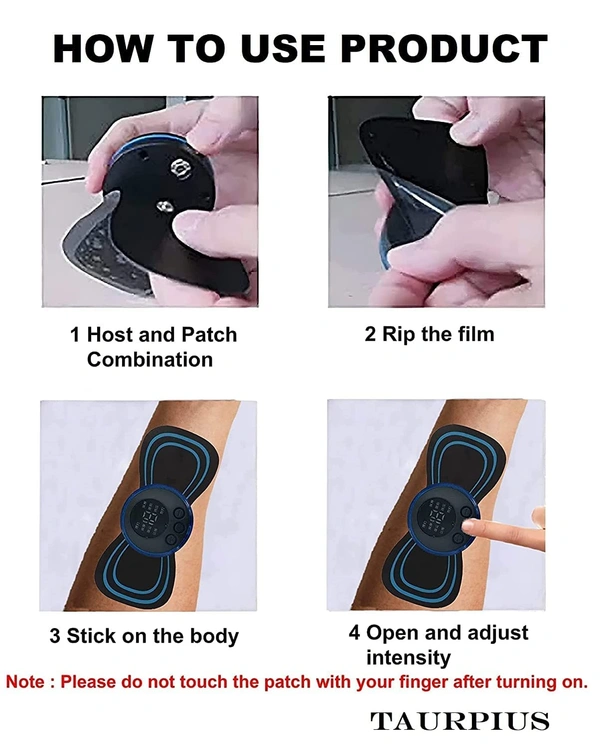 HOW TO USE PRODUCT

1 Host and Patch Combination

2 Rip the film

3 Stick on the body

4 Open and adjust intensity

Note : Please do not touch the patch with your finger after turning on.

TAURPIUS