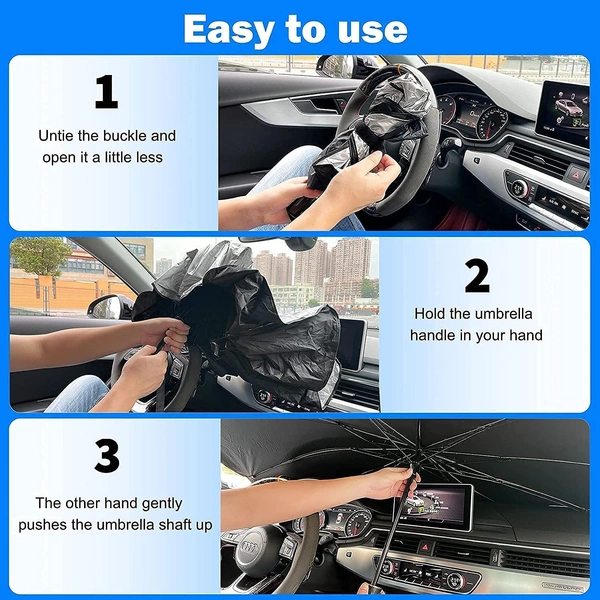 Easy to use

1

Untie the buckle and open it a little less

2

Hold the umbrella handle in your hand

3

The other hand gently pushes the umbrella shaft up