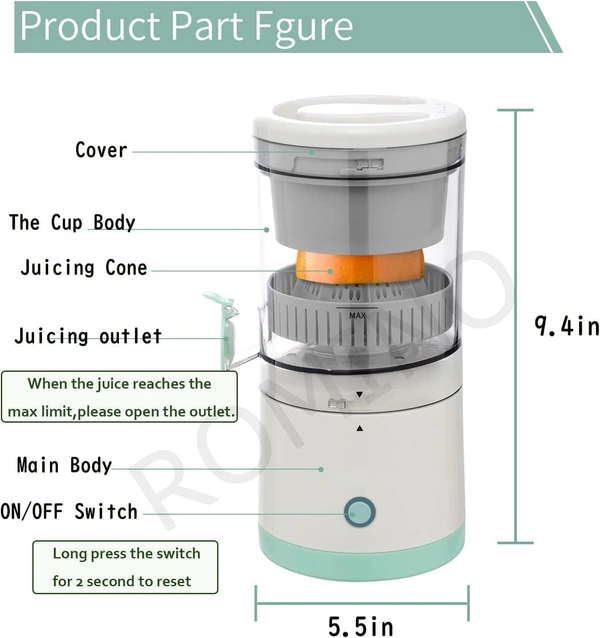 Product Part Fgure

Cover

The Cup Body

Juicing Cone

MAX

Juicing outlet

When the juice reaches the max limit,please open the outlet.

Main Body

ON/OFF Switch

Long press the switch for 2 second to reset

9.4in

5.5in

ROMINO