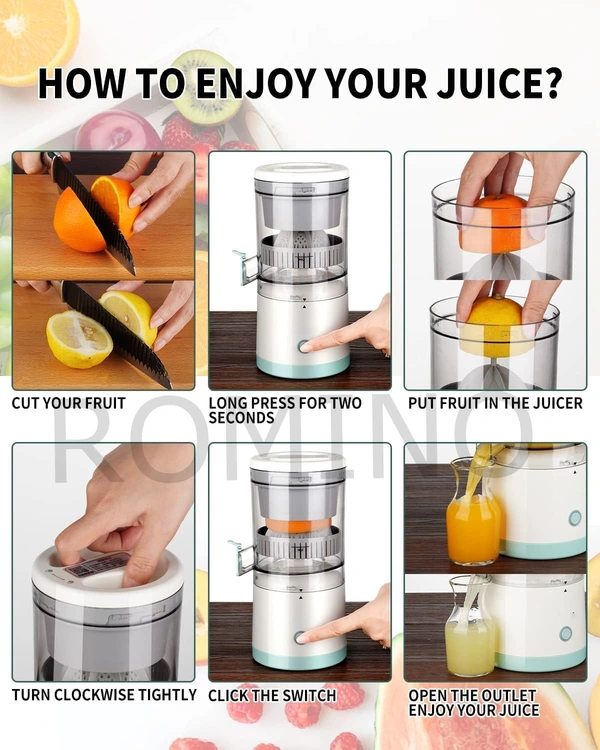 HOW TO ENJOY YOUR JUICE?

CUT YOUR FRUIT

LONG PRESS FOR TWO SECONDS

PUT FRUIT IN THE JUICER

ROMINO

TURN CLOCKWISE TIGHTLY

CLICK THE SWITCH

OPEN THE OUTLET ENJOY YOUR JUICE