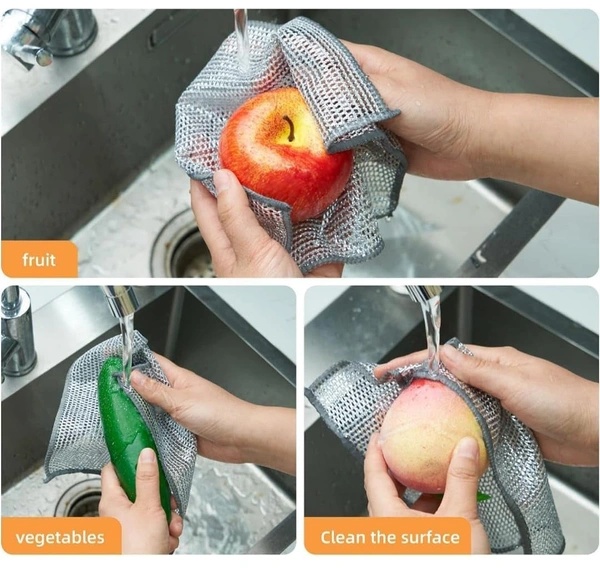 fruit

vegetables

Clean the surface