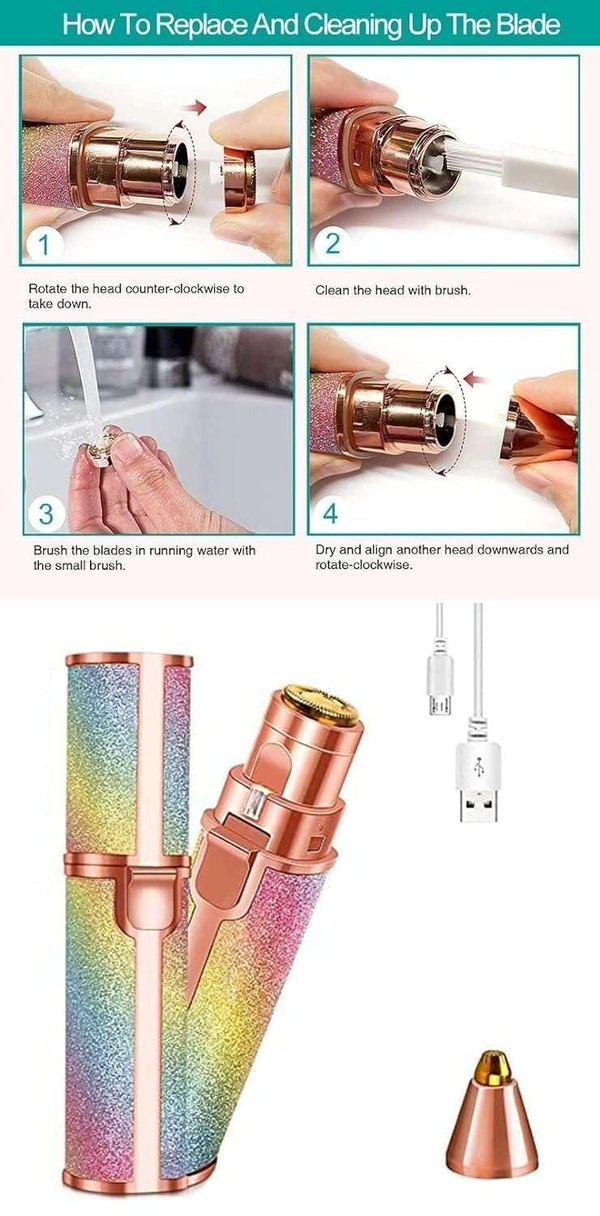 How To Replace And Cleaning Up The Blade

1

Rotate the head counter-clockwise to take down.

2

Clean the head with brush.

3

Brush the blades in running water with the small brush.

4

Dry and align another head downwards and rotate-clockwise.