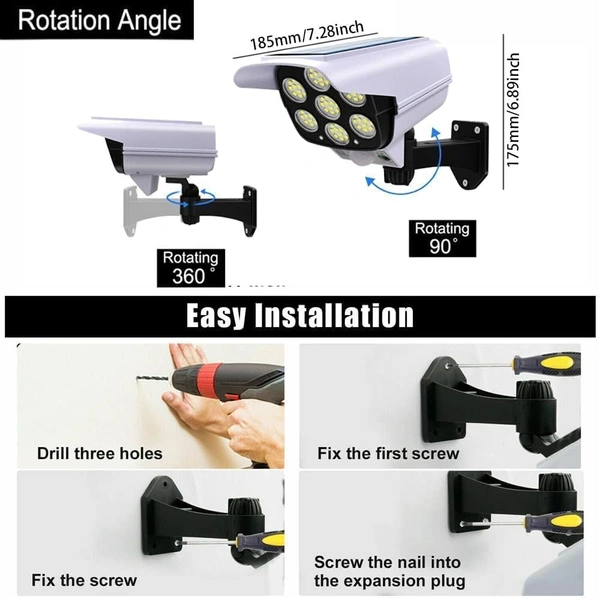 Rotation Angle

185mm/7.28inch

175mm/6.89inch

Rotating 360°

Rotating 90°

Easy Installation

Drill three holes

Fix the first screw

Fix the screw

Screw the nail into the expansion plug