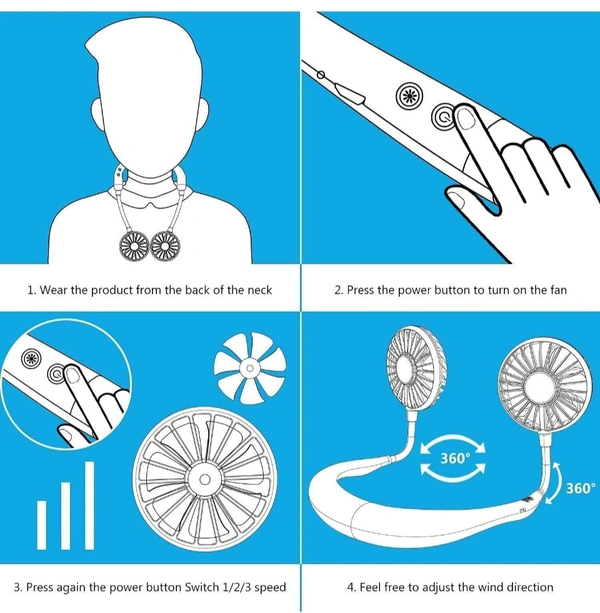 1. Wear the product from the back of the neck

2. Press the power button to turn on the fan

3. Press again the power button Switch 1/2/3 speed

360°

360°

4. Feel free to adjust the wind direction