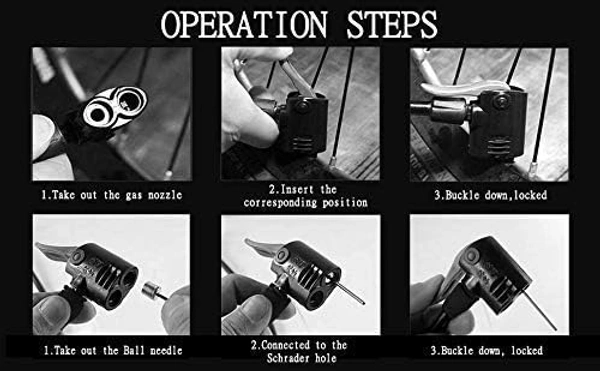 OPERATION STEPS

1.Take out the gas nozzle

2.Insert the corresponding position

3.Buckle down,locked

1.Take out the Ball needle

2.Connected to the Schrader hole

3.Buckle down, locked