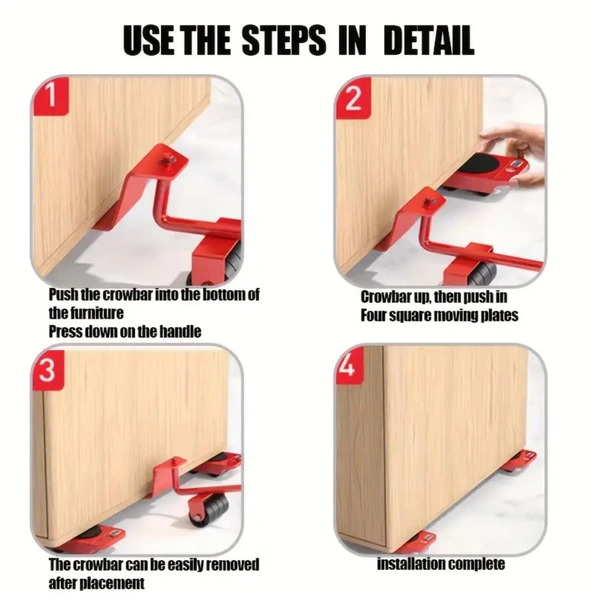 USE THE STEPS IN DETAIL

1

Push the crowbar into the bottom of the furniture
Press down on the handle

2

Crowbar up, then push in
Four square moving plates

3

The crowbar can be easily removed after placement

4

installation complete