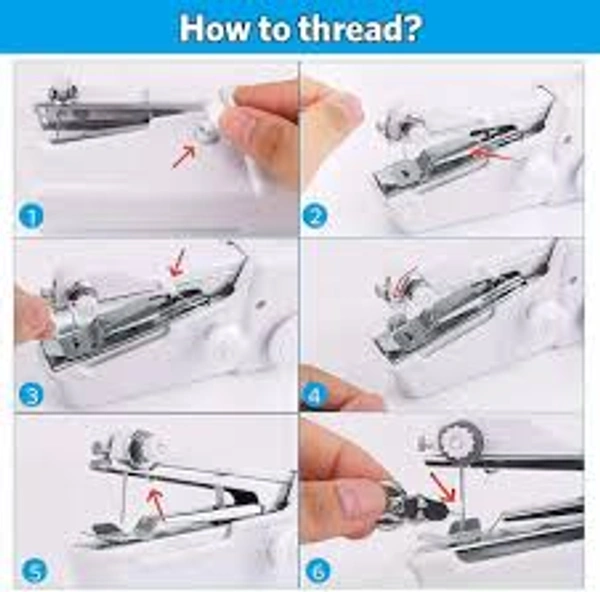 How to thread?

1

2

3

4

5

6