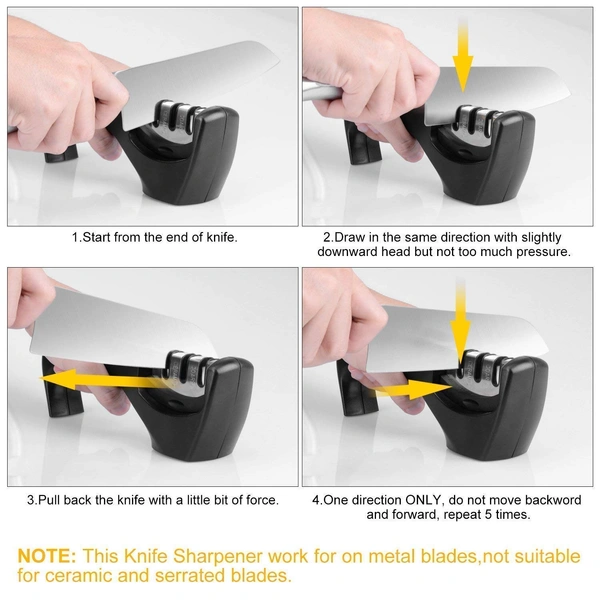 1.Start from the end of knife.

2.Draw in the same direction with slightly downward head but not too much pressure.

3.Pull back the knife with a little bit of force.

4.One direction ONLY, do not move backword and forward, repeat 5 times.

NOTE: This Knife Sharpener work for on metal blades,not suitable for ceramic and serrated blades.