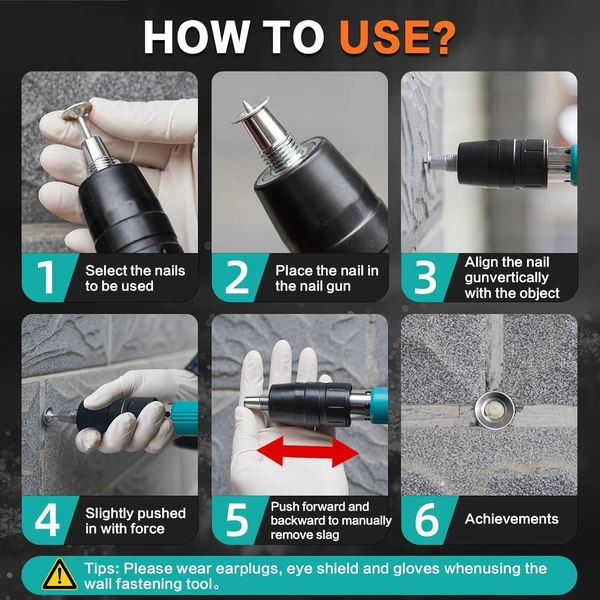 HOW TO USE?

1 Select the nails to be used

2 Place the nail in the nail gun

3 Align the nail gunvertically with the object

4 Slightly pushed in with force

5 Push forward and backward to manually remove slag

6 Achievements

Tips: Please wear earplugs, eye shield and gloves whenusing the wall fastening tool。