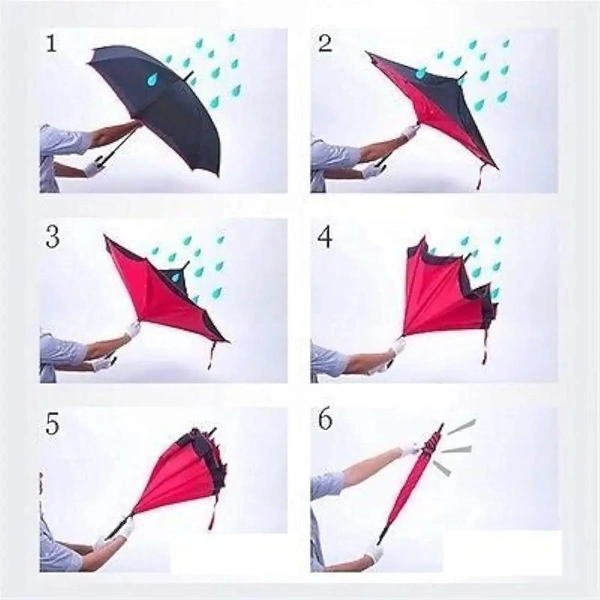 1

2

3

4

5

6