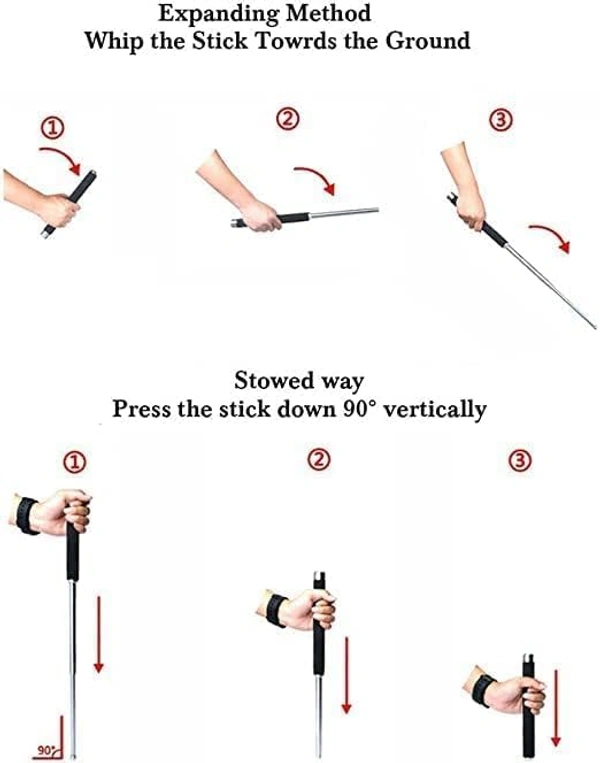 Expanding Method
Whip the Stick Towrds the Ground

①

②

③

Stowed way
Press the stick down 90° vertically

①

②

③

90°