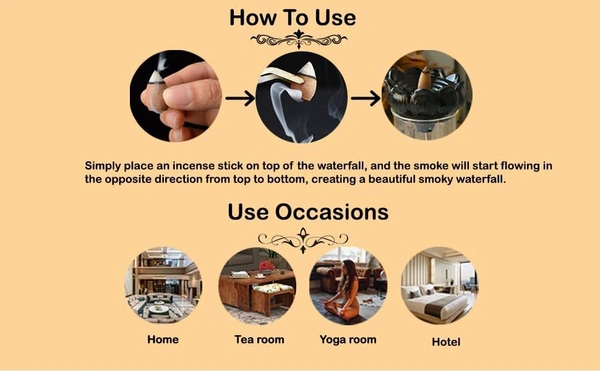 How To Use

Simply place an incense stick on top of the waterfall, and the smoke will start flowing in the opposite direction from top to bottom, creating a beautiful smoky waterfall.

Use Occasions

Home

Tea room

Yoga room

Hotel