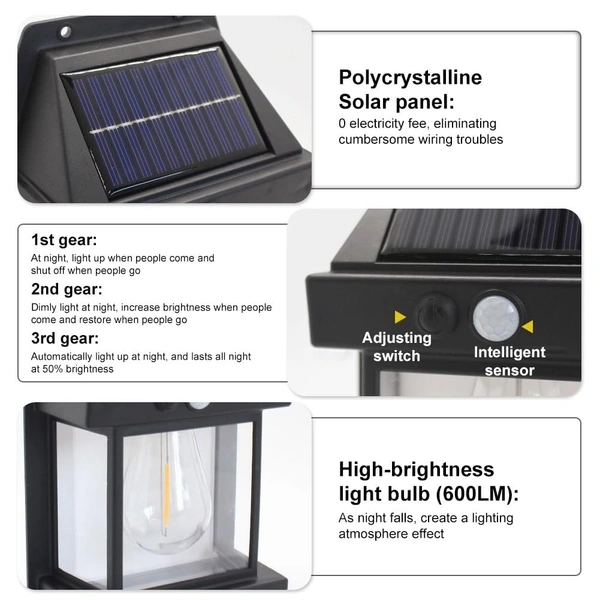 Polycrystalline Solar panel:
0 electricity fee, eliminating cumbersome wiring troubles

1st gear:
At night, light up when people come and shut off when people go

2nd gear:
Dimly light at night, increase brightness when people come and restore when people go

3rd gear:
Automatically light up at night, and lasts all night at 50% brightness

Adjusting switch

Intelligent sensor

High-brightness light bulb (600LM):
As night falls, create a lighting atmosphere effect