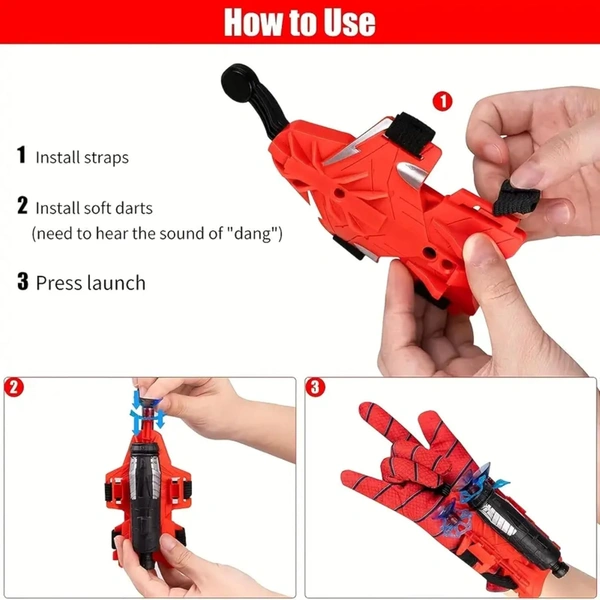 How to Use

1 Install straps

2 Install soft darts (need to hear the sound of "dang")

3 Press launch

1

2

3