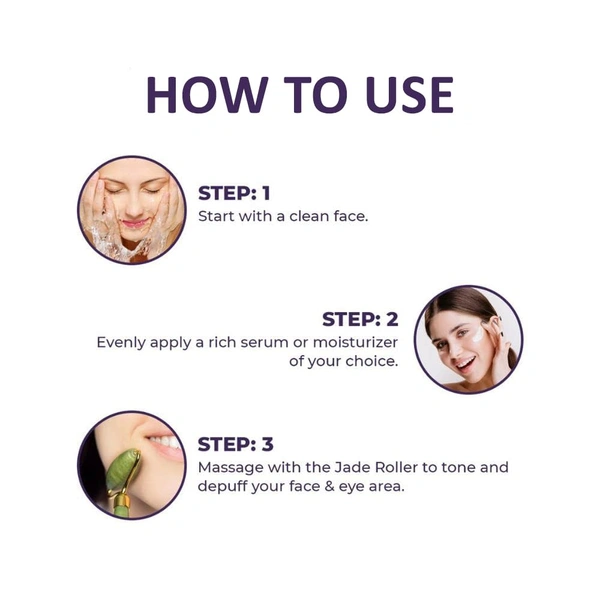 HOW TO USE

STEP: 1
Start with a clean face.

STEP: 2
Evenly apply a rich serum or moisturizer of your choice.

STEP: 3
Massage with the Jade Roller to tone and depuff your face & eye area.