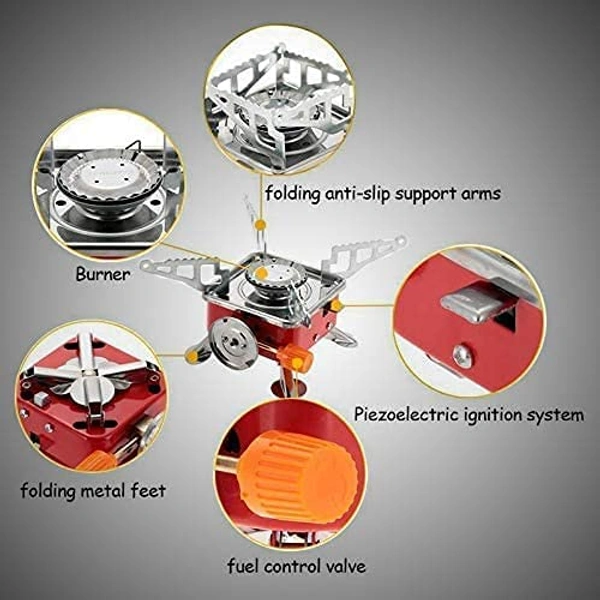 folding anti-slip support arms

Burner

Piezoelectric ignition system

folding metal feet

fuel control valve