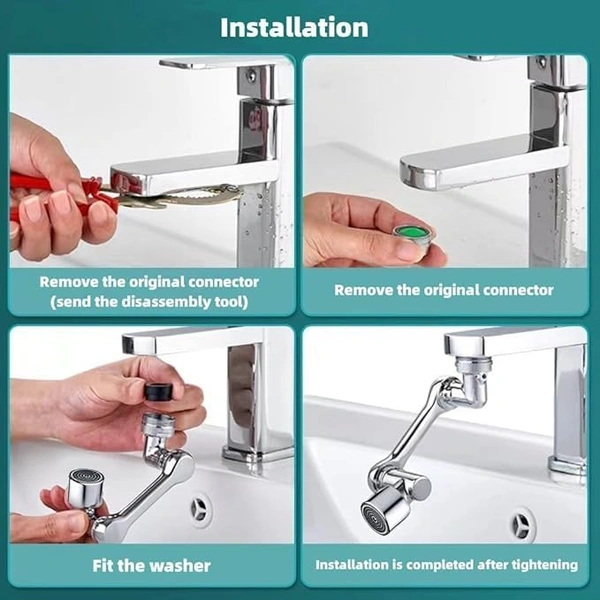 Installation

Remove the original connector (send the disassembly tool)

Remove the original connector

Fit the washer

Installation is completed after tightening