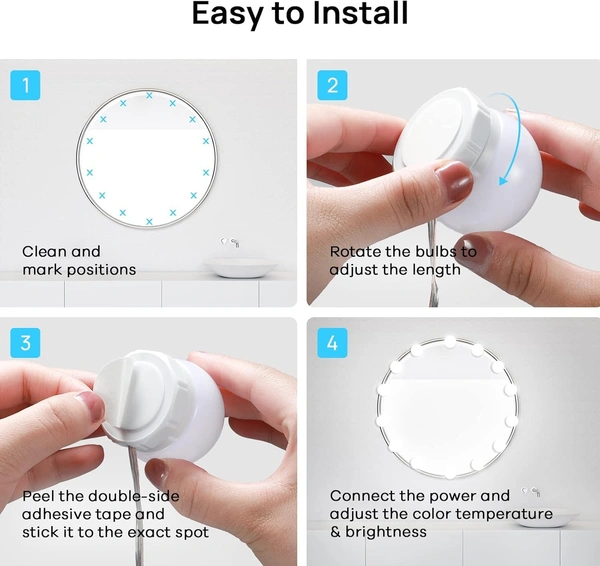 Easy to Install

1

Clean and mark positions

2

Rotate the bulbs to adjust the length

3

Peel the double-side adhesive tape and stick it to the exact spot

4

Connect the power and adjust the color temperature & brightness