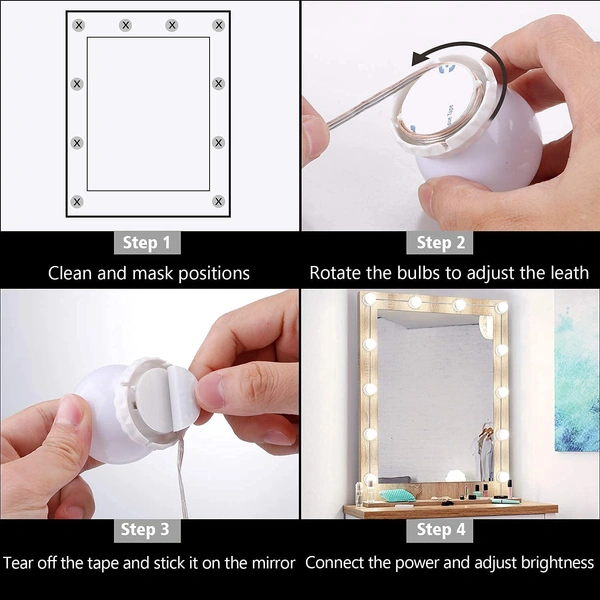 Step 1
Clean and mask positions

Step 2
Rotate the bulbs to adjust the leath

Step 3
Tear off the tape and stick it on the mirror

Step 4
Connect the power and adjust brightness