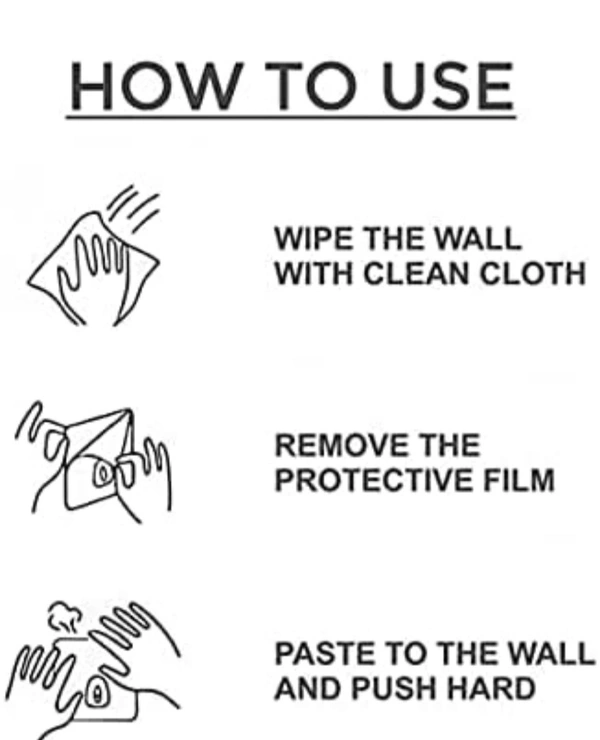 HOW TO USE

WIPE THE WALL WITH CLEAN CLOTH

REMOVE THE PROTECTIVE FILM

PASTE TO THE WALL AND PUSH HARD