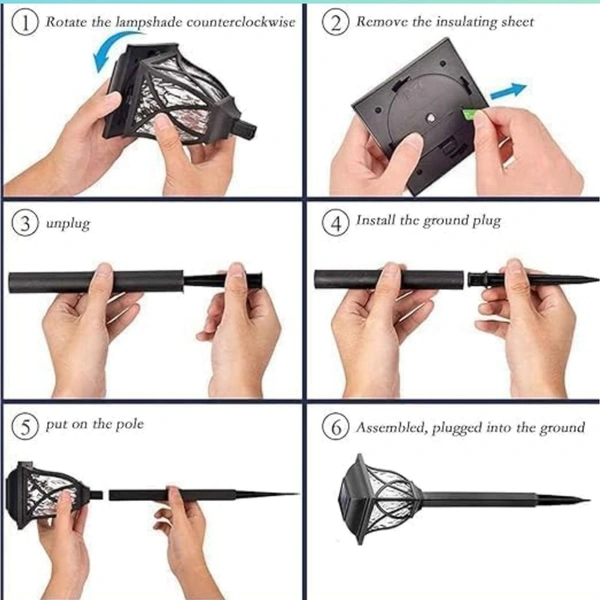 1 Rotate the lampshade counterclockwise

2 Remove the insulating sheet

3 unplug

4 Install the ground plug

5 put on the pole

6 Assembled, plugged into the ground