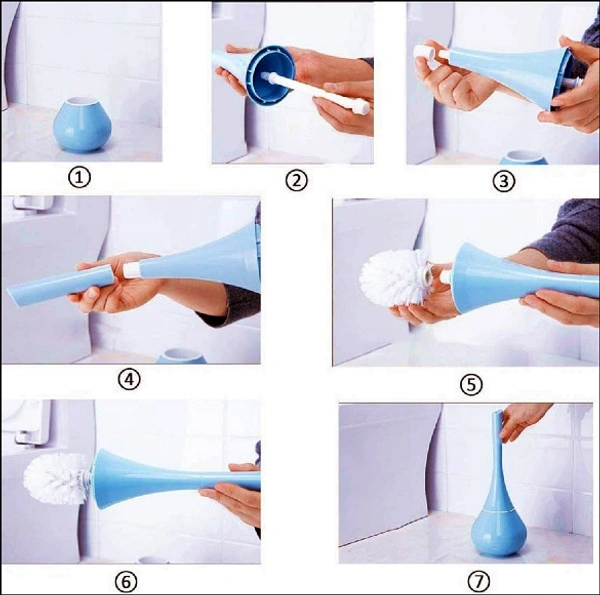 ①

②

③

④

⑤

⑥

⑦