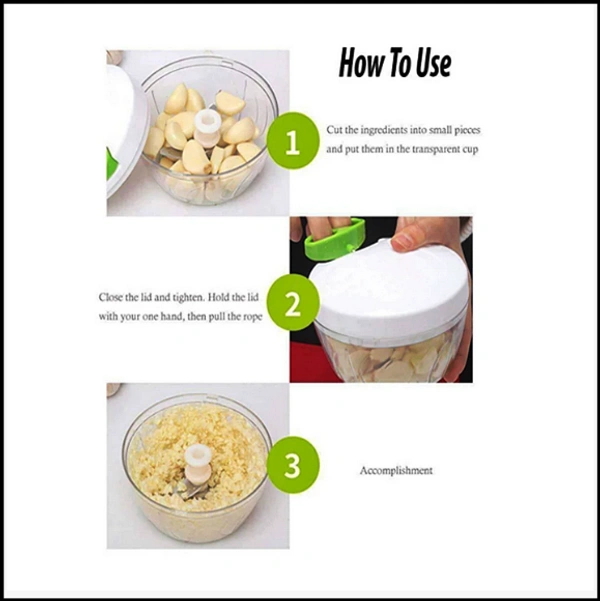 How To Use

1

Cut the ingredients into small pieces and put them in the transparent cup

Close the lid and tighten. Hold the lid with your one hand, then pull the rope

2

3

Accomplishment