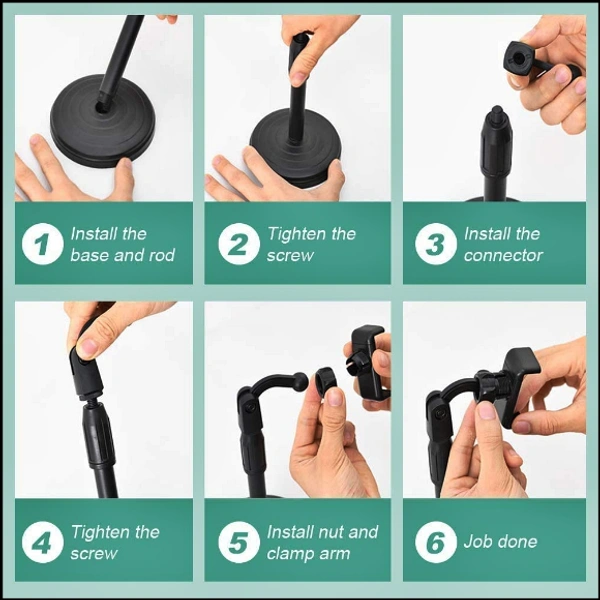 1 Install the base and rod

2 Tighten the screw

3 Install the connector

4 Tighten the screw

5 Install nut and clamp arm

6 Job done