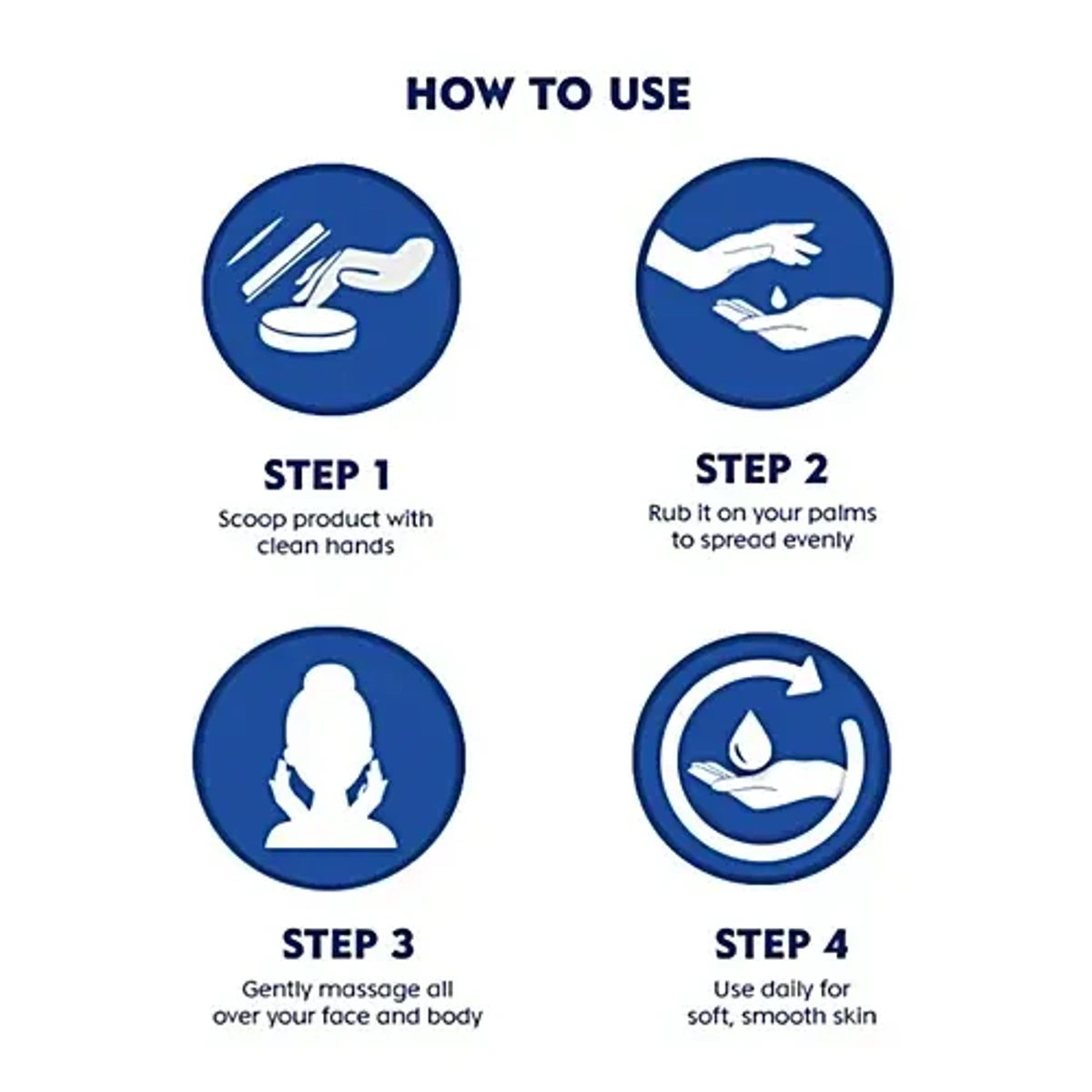 HOW TO USE

STEP 1
Scoop product with clean hands

STEP 2
Rub it on your palms to spread evenly

STEP 3
Gently massage all over your face and body

STEP 4
Use daily for soft, smooth skin