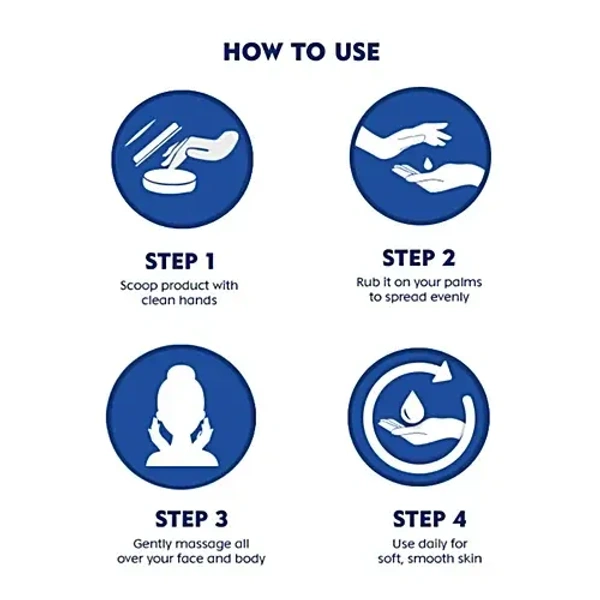 HOW TO USE

STEP 1
Scoop product with clean hands

STEP 2
Rub it on your palms to spread evenly

STEP 3
Gently massage all over your face and body

STEP 4
Use daily for soft, smooth skin