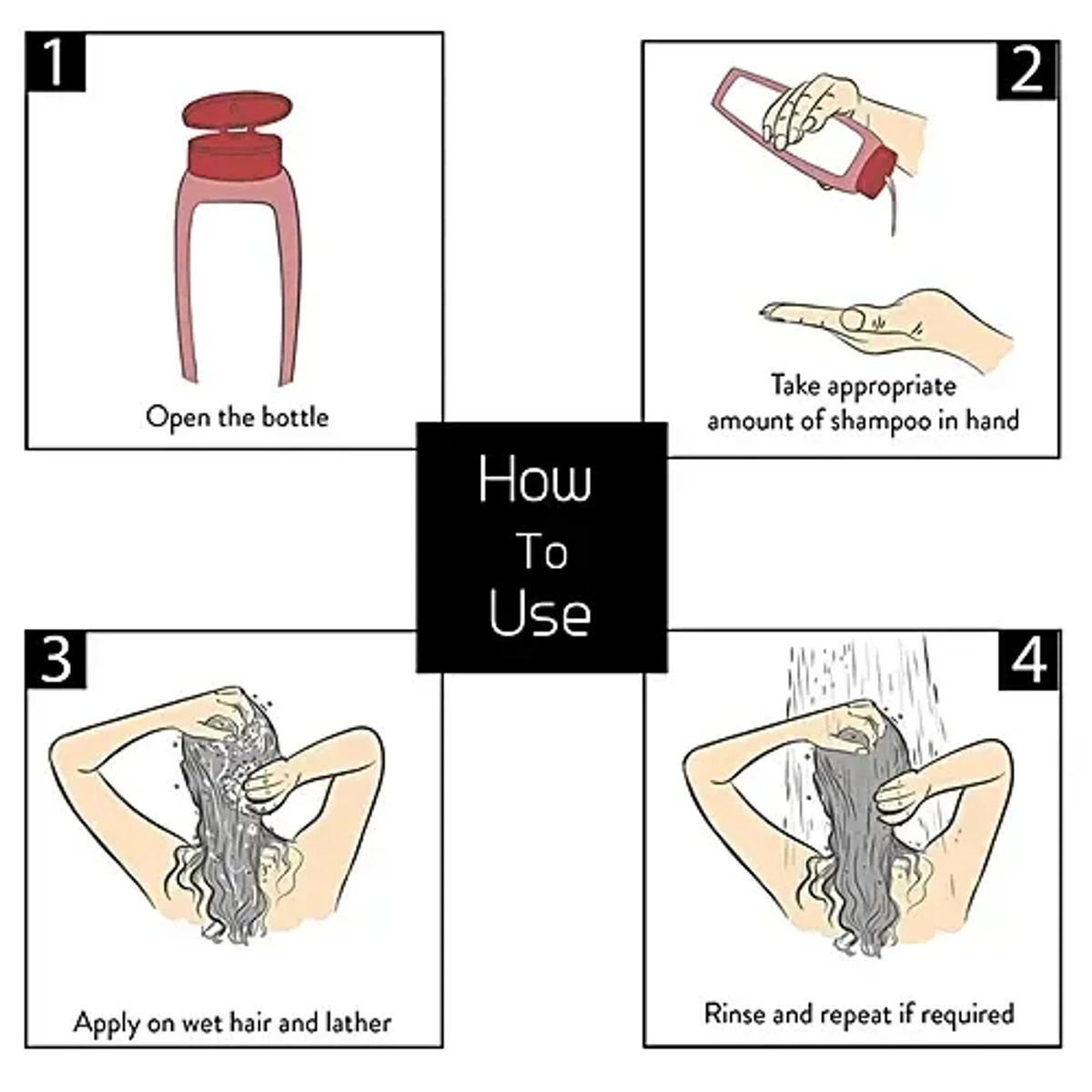 1

Open the bottle

2

Take appropriate amount of shampoo in hand

How To Use

3

Apply on wet hair and lather

4

Rinse and repeat if required