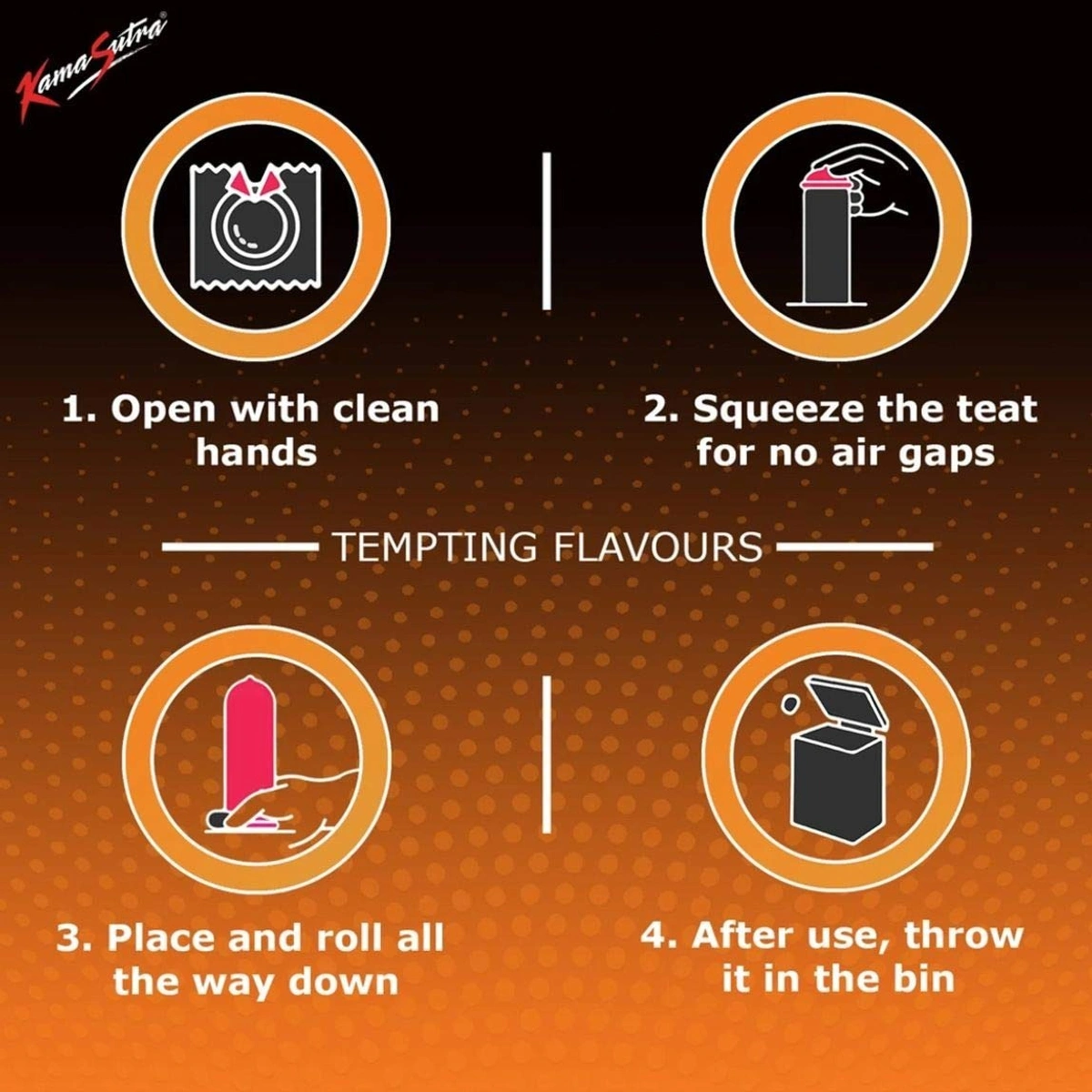 KamaSutra®

1. Open with clean hands

2. Squeeze the teat for no air gaps

TEMPTING FLAVOURS

3. Place and roll all the way down

4. After use, throw it in the bin