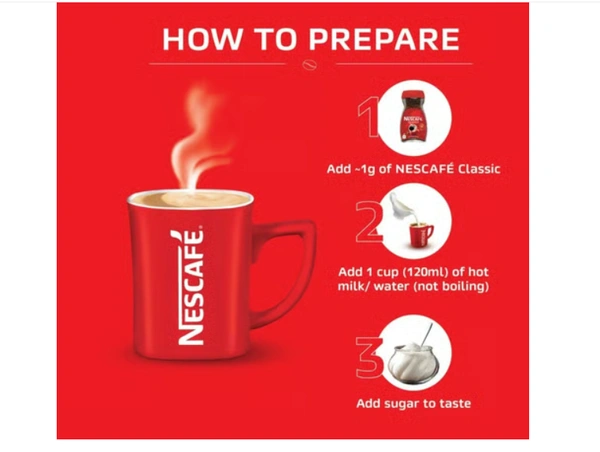 HOW TO PREPARE

NESCAFÉ

1

NESCAFÉ

Add ~1g of NESCAFÉ Classic

2

Add 1 cup (120ml) of hot milk/ water (not boiling)

3

Add sugar to taste