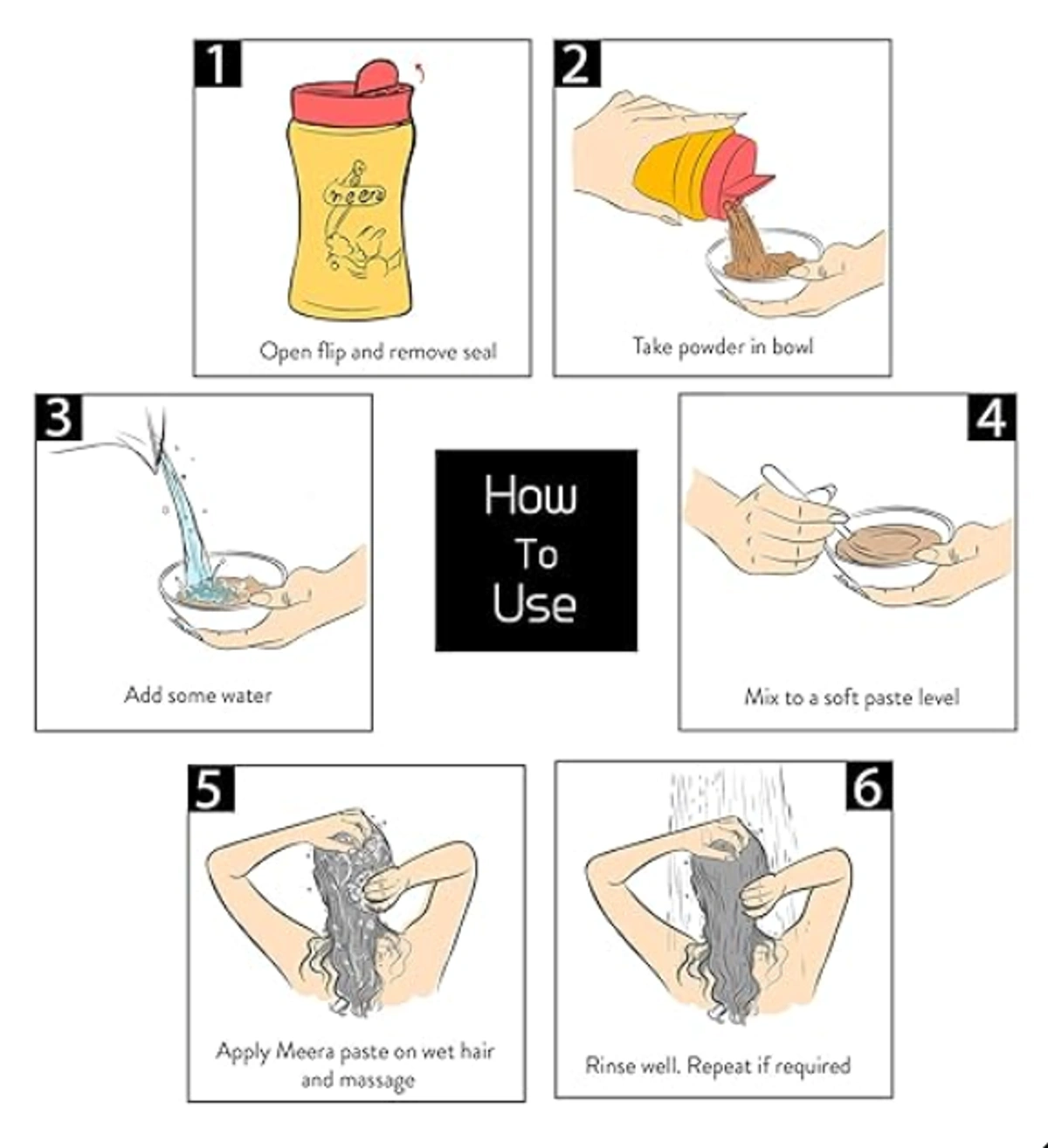 1
meera
Open flip and remove seal

2
Take powder in bowl

3
Add some water

How To Use

4
Mix to a soft paste level

5
Apply Meera paste on wet hair and massage

6
Rinse well. Repeat if required