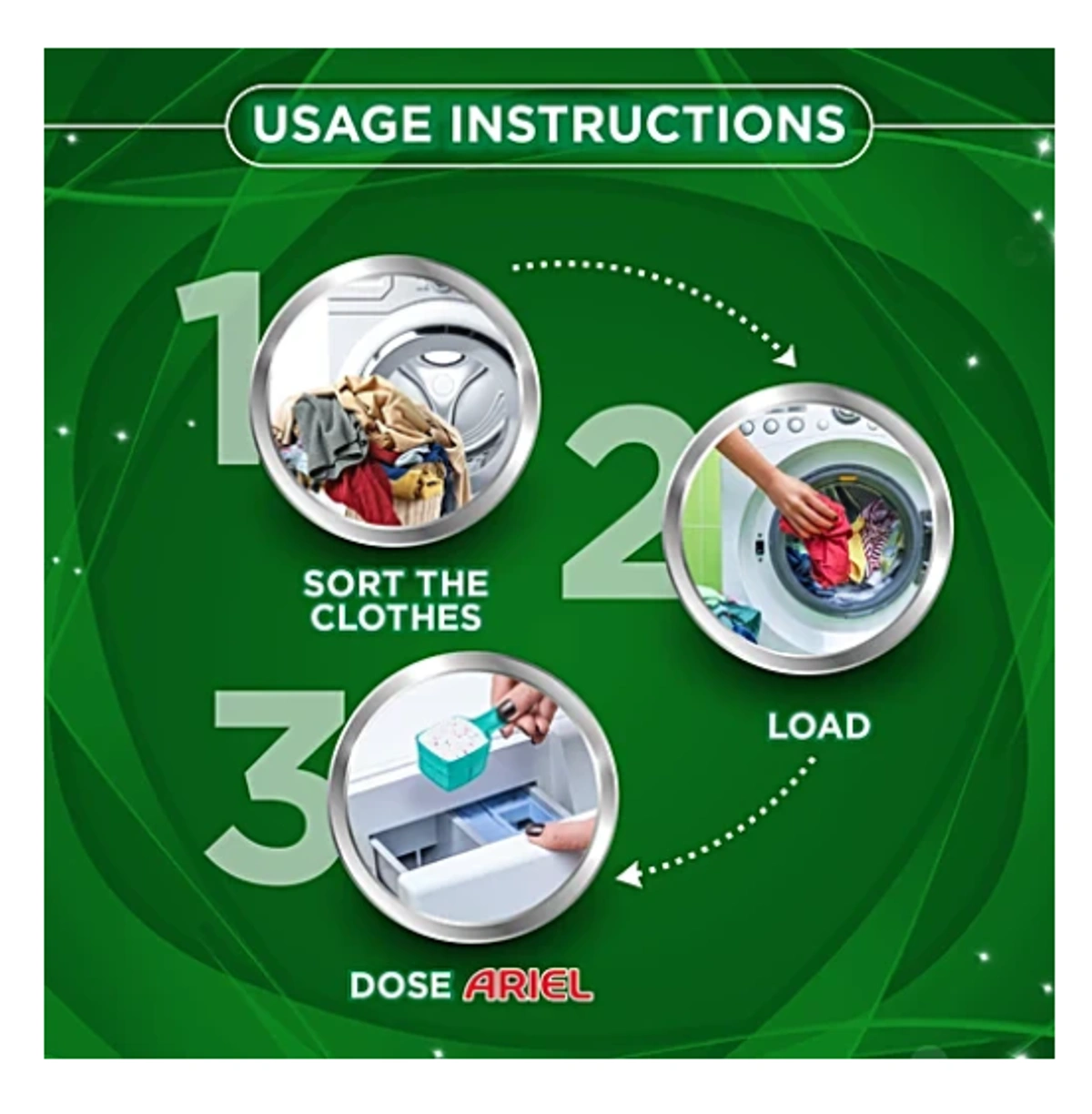 USAGE INSTRUCTIONS

1

SORT THE CLOTHES

2

LOAD

3

DOSE ARIEL