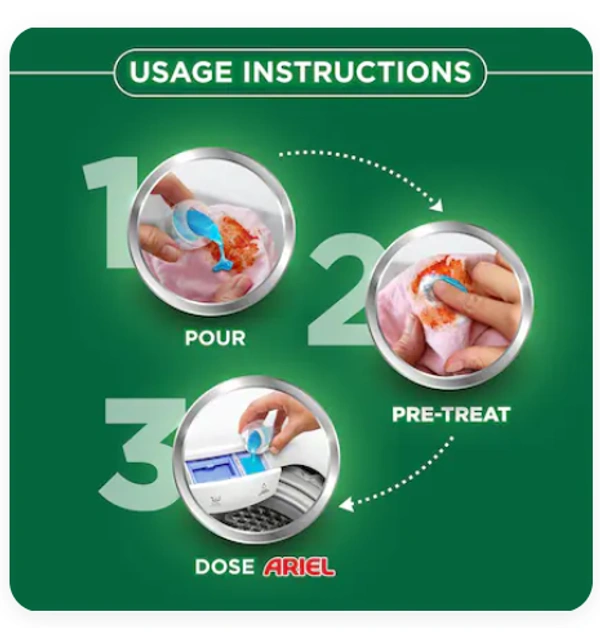 USAGE INSTRUCTIONS

1

POUR

2

PRE-TREAT

3

DOSE ARIEL