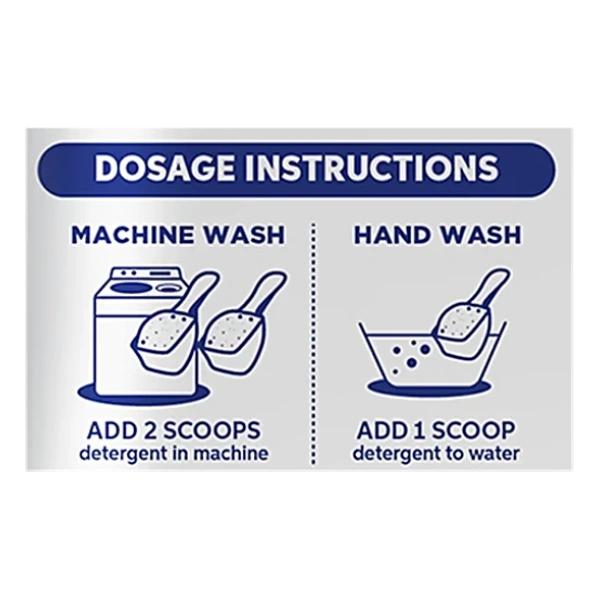 DOSAGE INSTRUCTIONS

MACHINE WASH

ADD 2 SCOOPS
detergent in machine

HAND WASH

ADD 1 SCOOP
detergent to water