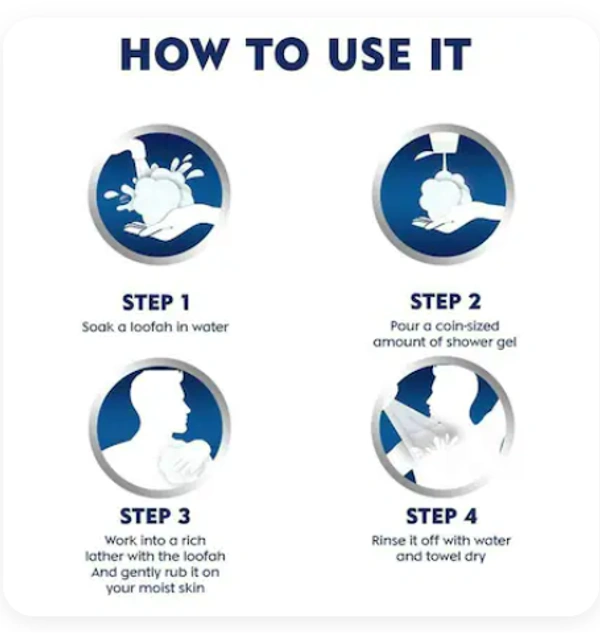 HOW TO USE IT

STEP 1
Soak a loofah in water

STEP 2
Pour a coin-sized amount of shower gel

STEP 3
Work into a rich lather with the loofah And gently rub it on your moist skin

STEP 4
Rinse it off with water and towel dry