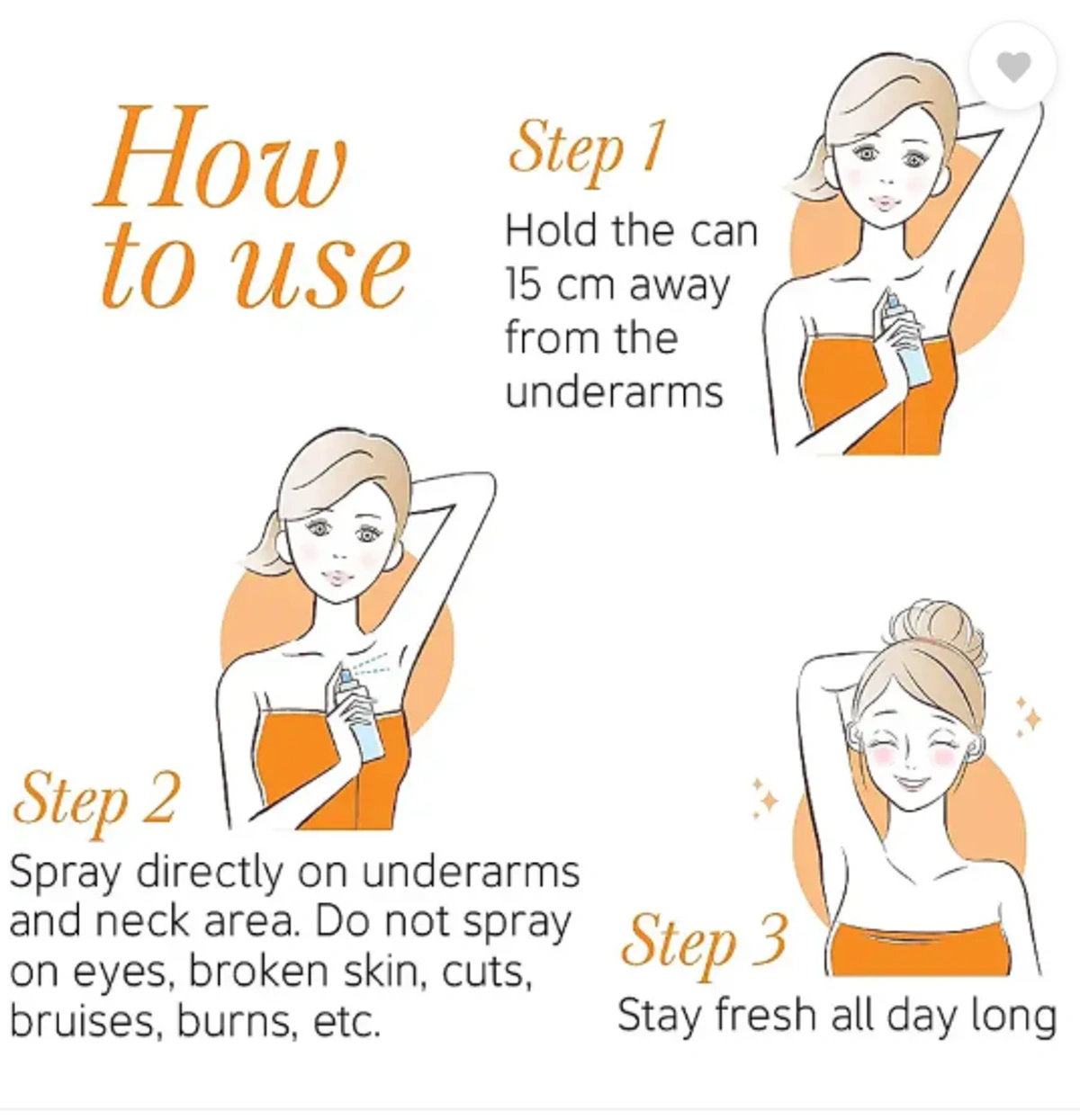 How to use

Step 1

Hold the can 15 cm away from the underarms

Step 2

Spray directly on underarms and neck area. Do not spray on eyes, broken skin, cuts, bruises, burns, etc.

Step 3

Stay fresh all day long