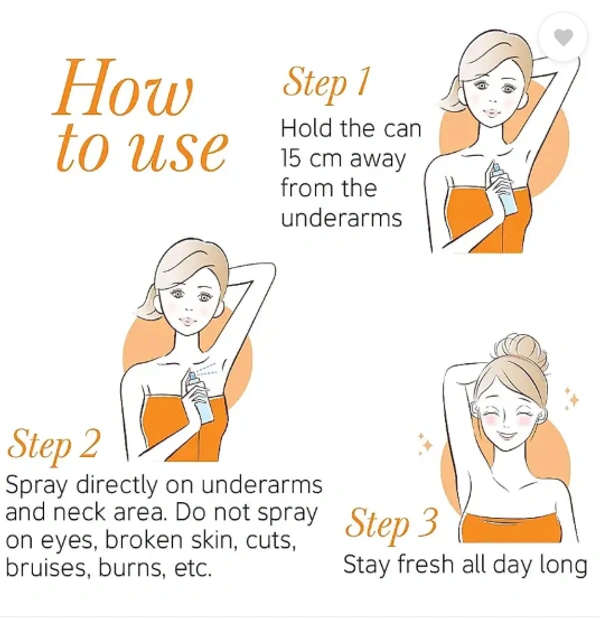 How to use

Step 1
Hold the can 15 cm away from the underarms

Step 2
Spray directly on underarms and neck area. Do not spray on eyes, broken skin, cuts, bruises, burns, etc.

Step 3
Stay fresh all day long